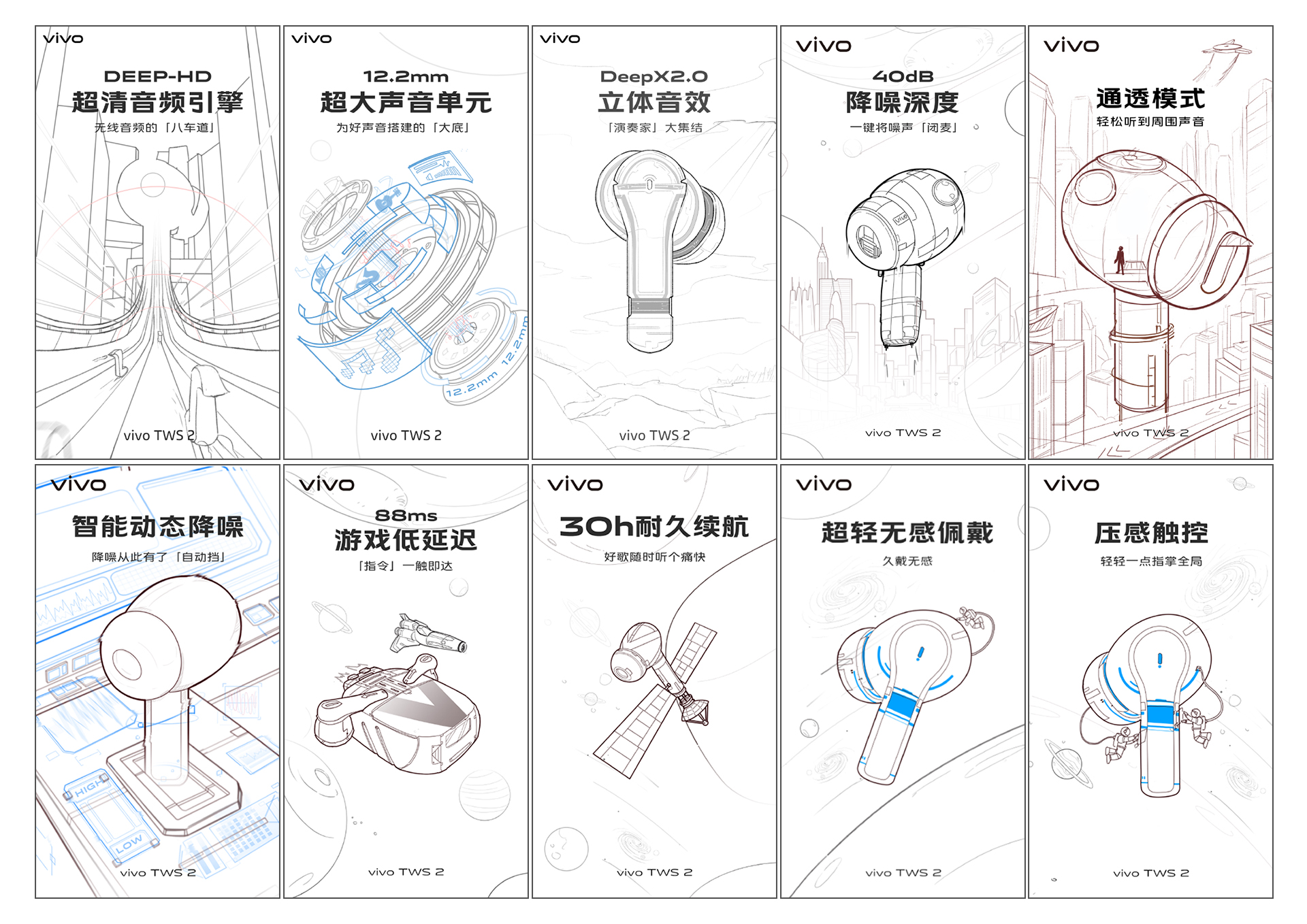 vivo

DEEP-HD
超清音频引擎
无线音频的「八车道」

vivo TWS 2

vivo

12.2mm
超大声音单元
为好声音搭建的「大底」

12.2mm 12.2mm

vivo TWS 2

vivo

DeepX2.0
立体音效
「演奏家」大集结

vivo TWS 2

vivo

40dB
降噪深度
一键将噪声「闭麦」

vivo

vivo TWS 2

vivo

通透模式
轻松听到周围声音

vivo TWS 2

vivo

智能动态降噪
降噪从此有了「自动挡」

HIGH

LOW

vivo TWS 2

vivo

88ms
游戏低延迟
「指令」一触即达

vivo TWS 2

vivo

30h耐久续航
好歌随时听个痛快

vivo TWS 2

vivo

超轻无感佩戴
久戴无感

vivo TWS 2

vivo

压感触控
轻轻一点指掌全局

vivo TWS 2