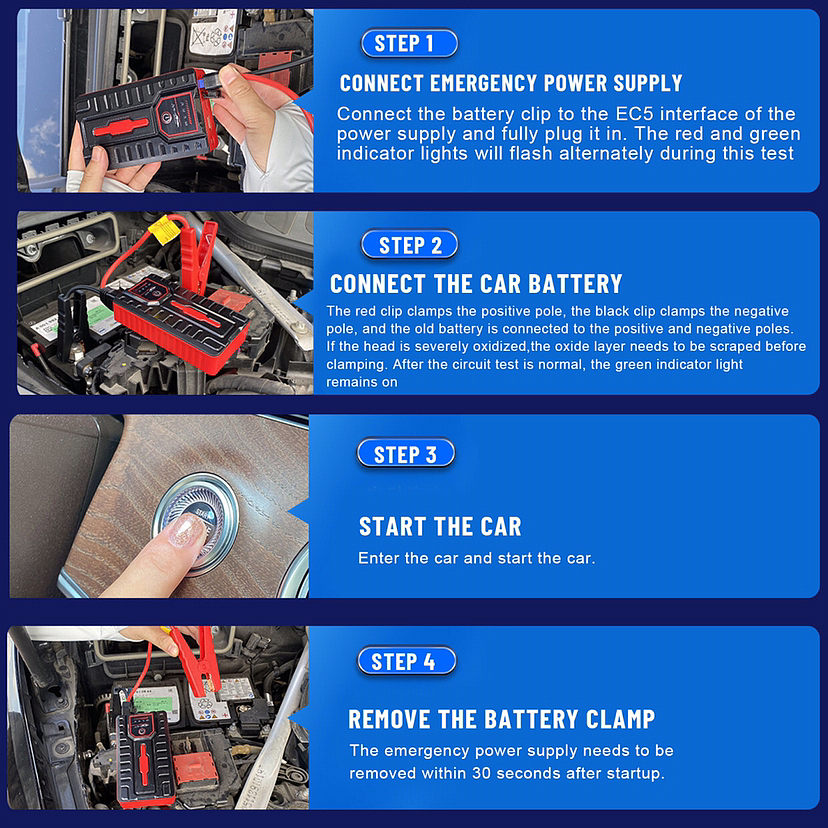 STEP 1

CONNECT EMERGENCY POWER SUPPLY

Connect the battery clip to the EC5 interface of the power supply and fully plug it in. The red and green indicator lights will flash alternately during this test

STEP 2

CONNECT THE CAR BATTERY

The red clip clamps the positive pole, the black clip clamps the negative pole, and the old battery is connected to the positive and negative poles. If the head is severely oxidized,the oxide layer needs to be scraped before clamping. After the circuit test is normal, the green indicator light remains on

STEP 3

START THE CAR

Enter the car and start the car.

STEP 4

REMOVE THE BATTERY CLAMP

The emergency power supply needs to be removed within 30 seconds after startup.