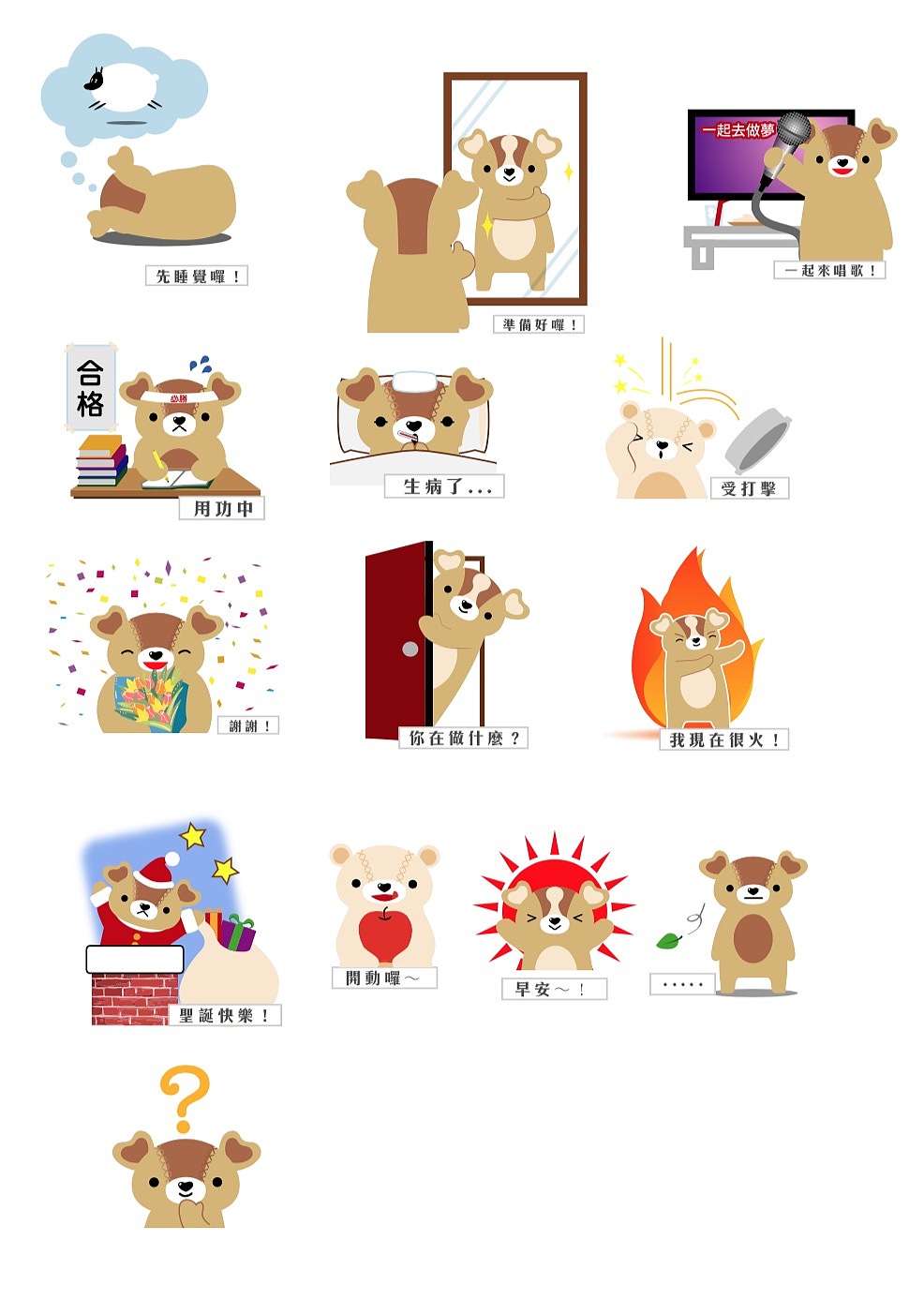 先睡覺囉！

準備好囉！

一起去做夢

一起來唱歌！

合格

必勝

用功中

生病了...

受打擊

謝謝！

你在做什麼？

我現在很火！

聖誕快樂！

開動囉～

早安～！

.....

?