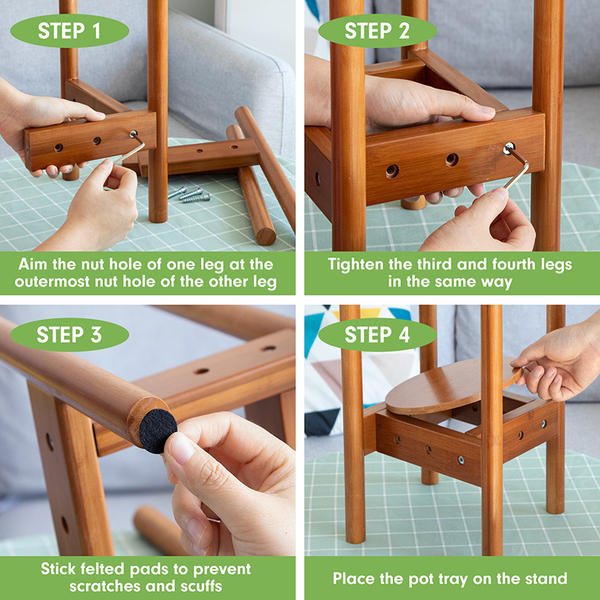 STEP 1

Aim the nut hole of one leg at the outermost nut hole of the other leg

STEP 2

Tighten the third and fourth legs in the same way

STEP 3

Stick felted pads to prevent scratches and scuffs

STEP 4

Place the pot tray on the stand