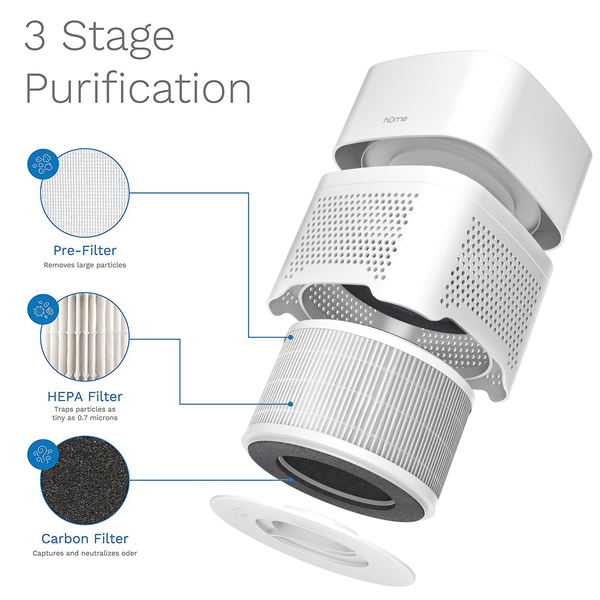 3 Stage Purification

hOme

Pre-Filter
Removes large particles

HEPA Filter
Traps particles as tiny as 0.7 microns

Carbon Filter
Captures and neutralizes oder