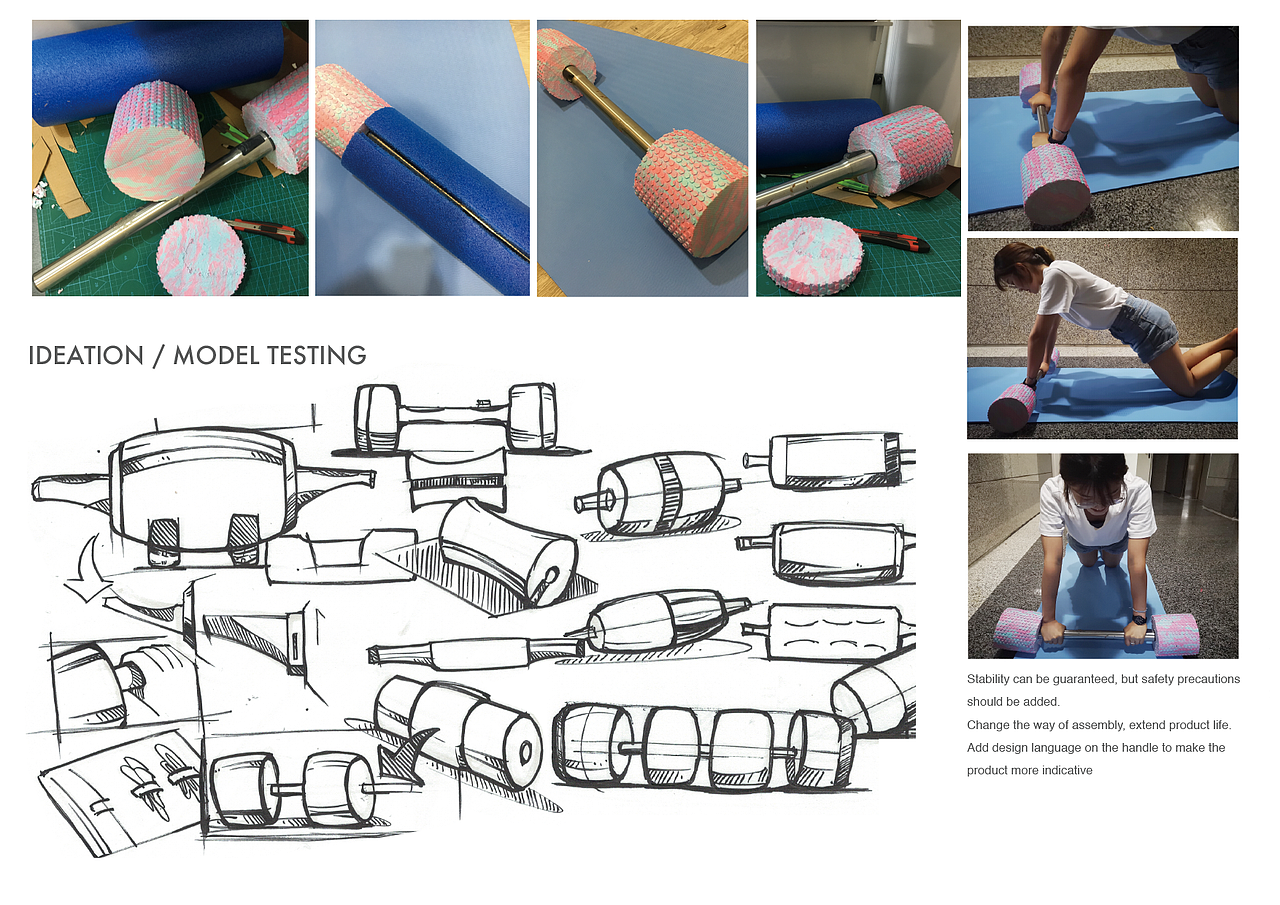 IDEATION / MODEL TESTING

Stability can be guaranteed, but safety precautions should be added.
Change the way of assembly, extend product life.
Add design language on the handle to make the product more indicative