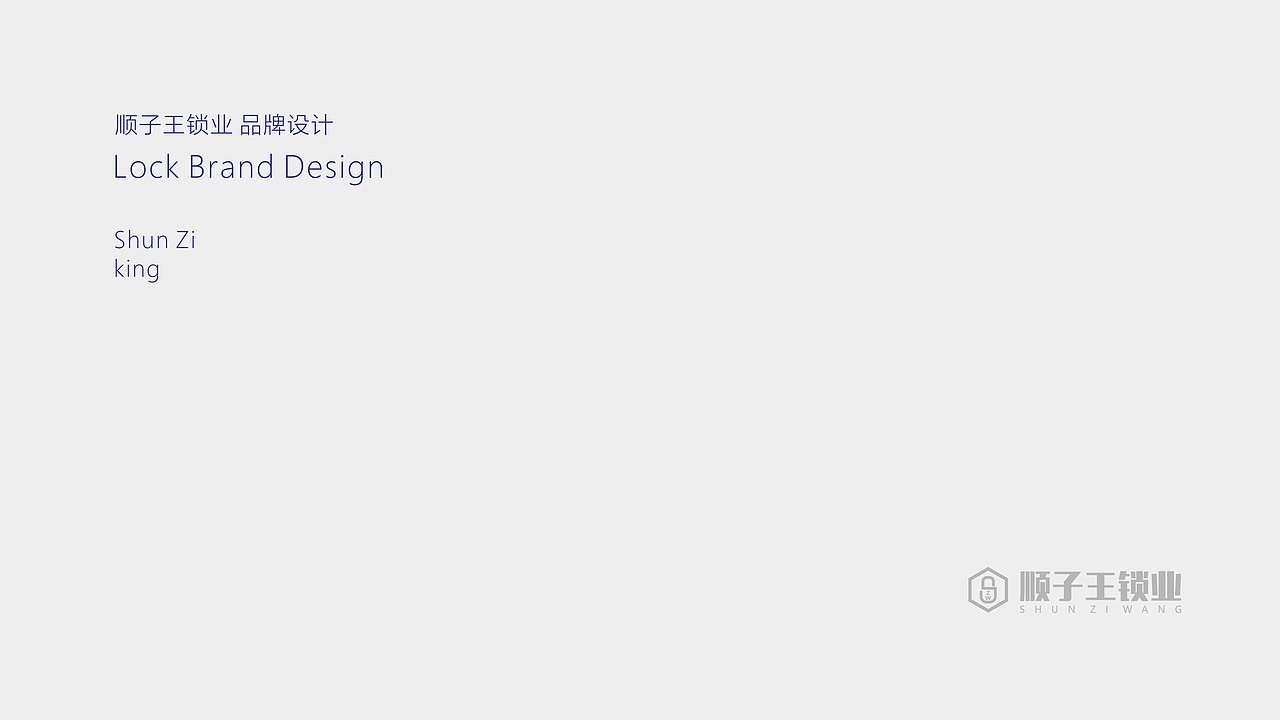 顺子王锁业 品牌设计
Lock Brand Design

Shun Zi
king

顺子王锁业
SHUN ZI WANG