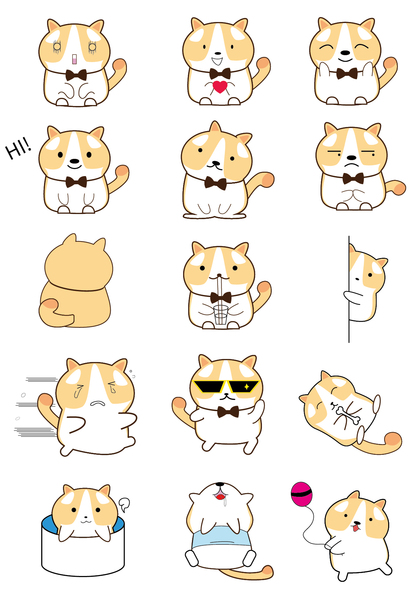 HI!