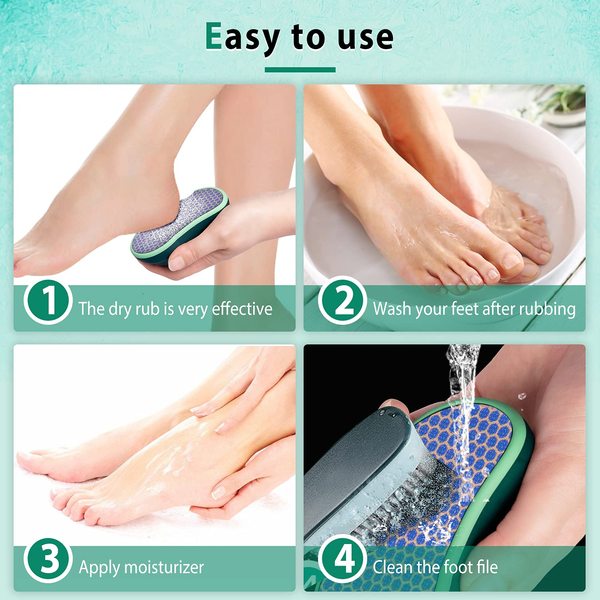 Easy to use

1 The dry rub is very effective

2 Wash your feet after rubbing

3 Apply moisturizer

4 Clean the foot file