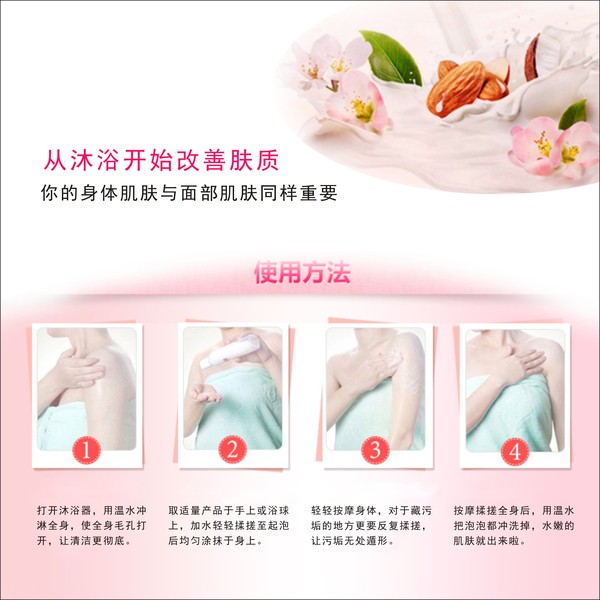 从沐浴开始改善肤质
你的身体肌肤与面部肌肤同样重要

使用方法

1

2

3

4

打开沐浴器，用温水冲淋全身，使全身毛孔打开，让清洁更彻底。

取适量产品于手上或浴球上，加水轻轻揉搓至起泡后均匀涂抹于身上。

轻轻按摩身体，对于藏污垢的地方更要反复揉搓，让污垢无处遁形。

按摩揉搓全身后，用温水把泡泡都冲洗掉，水嫩的肌肤就出来啦。