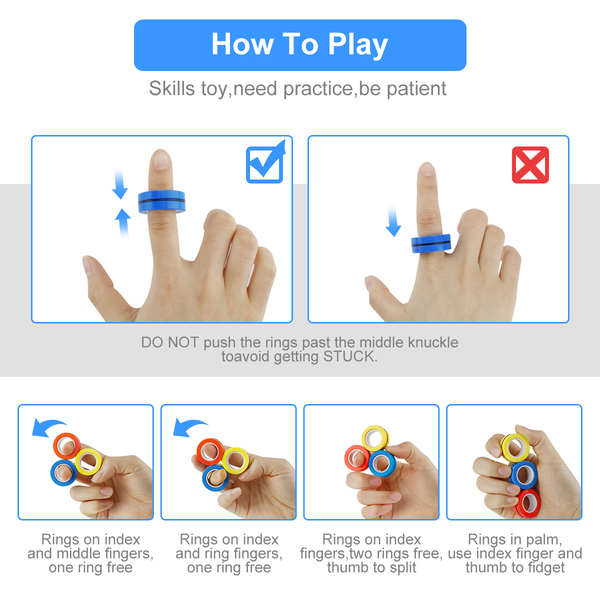 How To Play

Skills toy,need practice,be patient

DO NOT push the rings past the middle knuckle toavoid getting STUCK.

Rings on index and middle fingers, one ring free

Rings on index and ring fingers, one ring free

Rings on index fingers,two rings free, thumb to split

Rings in palm, use index finger and thumb to fidget