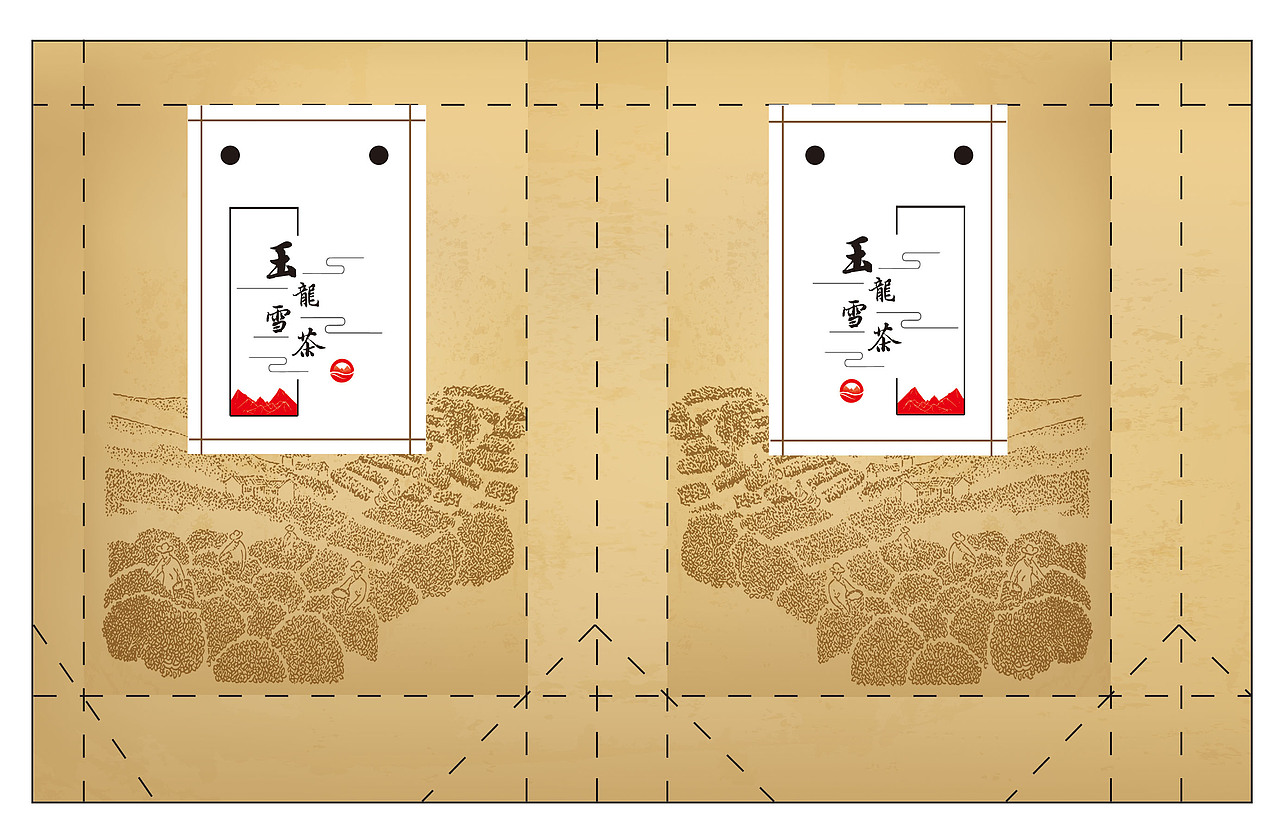 玉龍雪茶

玉龍雪茶