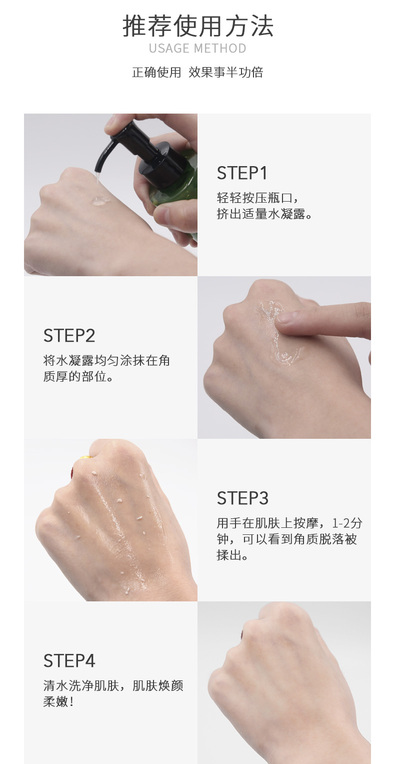 推荐使用方法

USAGE METHOD

正确使用 效果事半功倍

STEP1

轻轻按压瓶口，挤出适量水凝露。

STEP2

将水凝露均匀涂抹在角质厚的部位。

STEP3

用手在肌肤上按摩，1-2分钟，可以看到角质脱落被揉出。

STEP4

清水洗净肌肤，肌肤焕颜柔嫩！