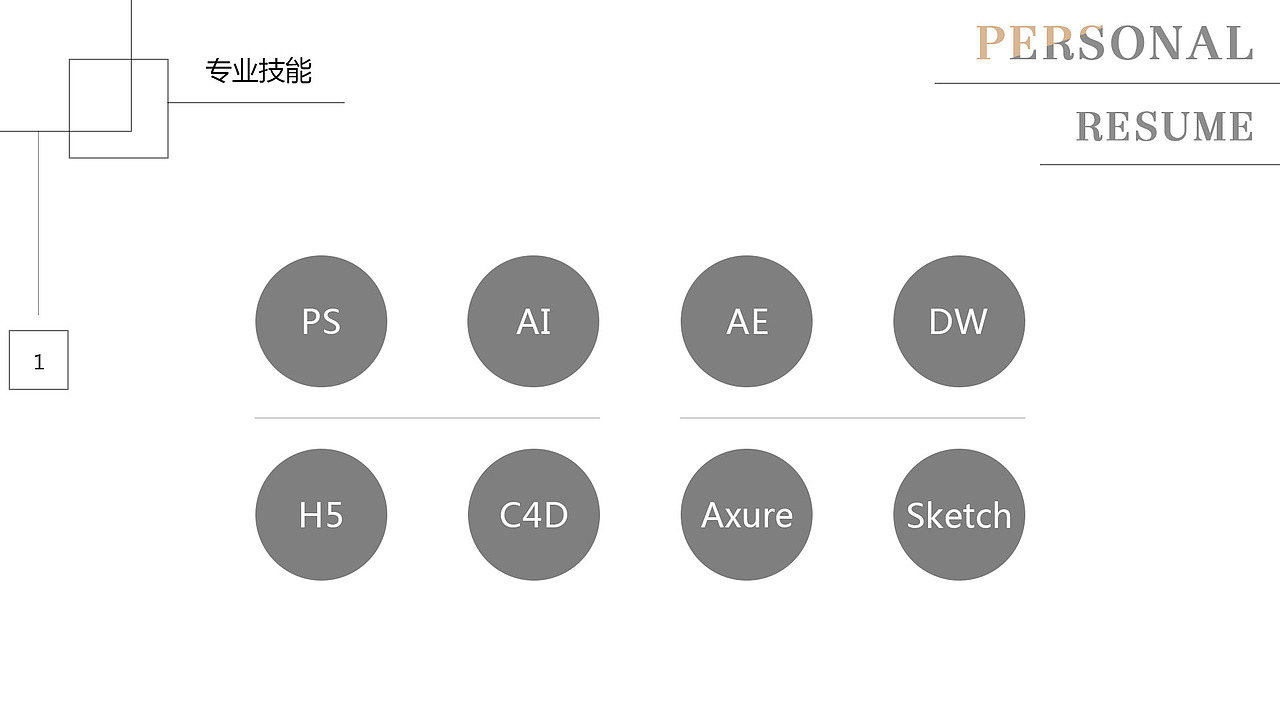 专业技能

PERSONAL

RESUME

1

PS

AI

AE

DW

H5

C4D

Axure

Sketch