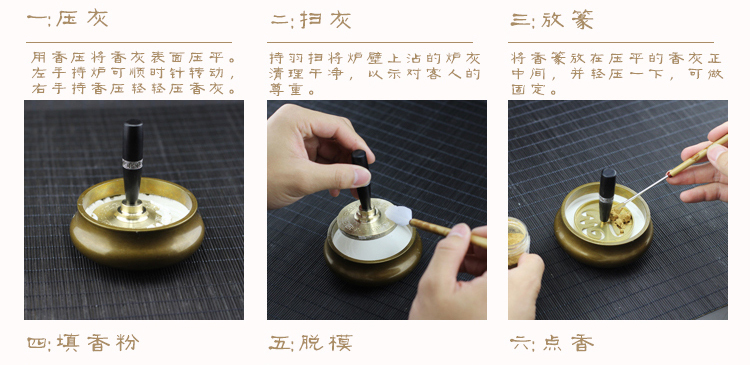 一:压灰

用香压将香灰表面压平。左手持炉可顺时针转动，右手持香压轻轻压香灰。

二:扫灰

持羽扫将炉壁上沾的炉灰清理干净，以示对客人的尊重。

三:放篆

将香篆放在压平的香灰正中间，并轻压一下，可做固定。

四:填香粉

五:脱模

六:点香