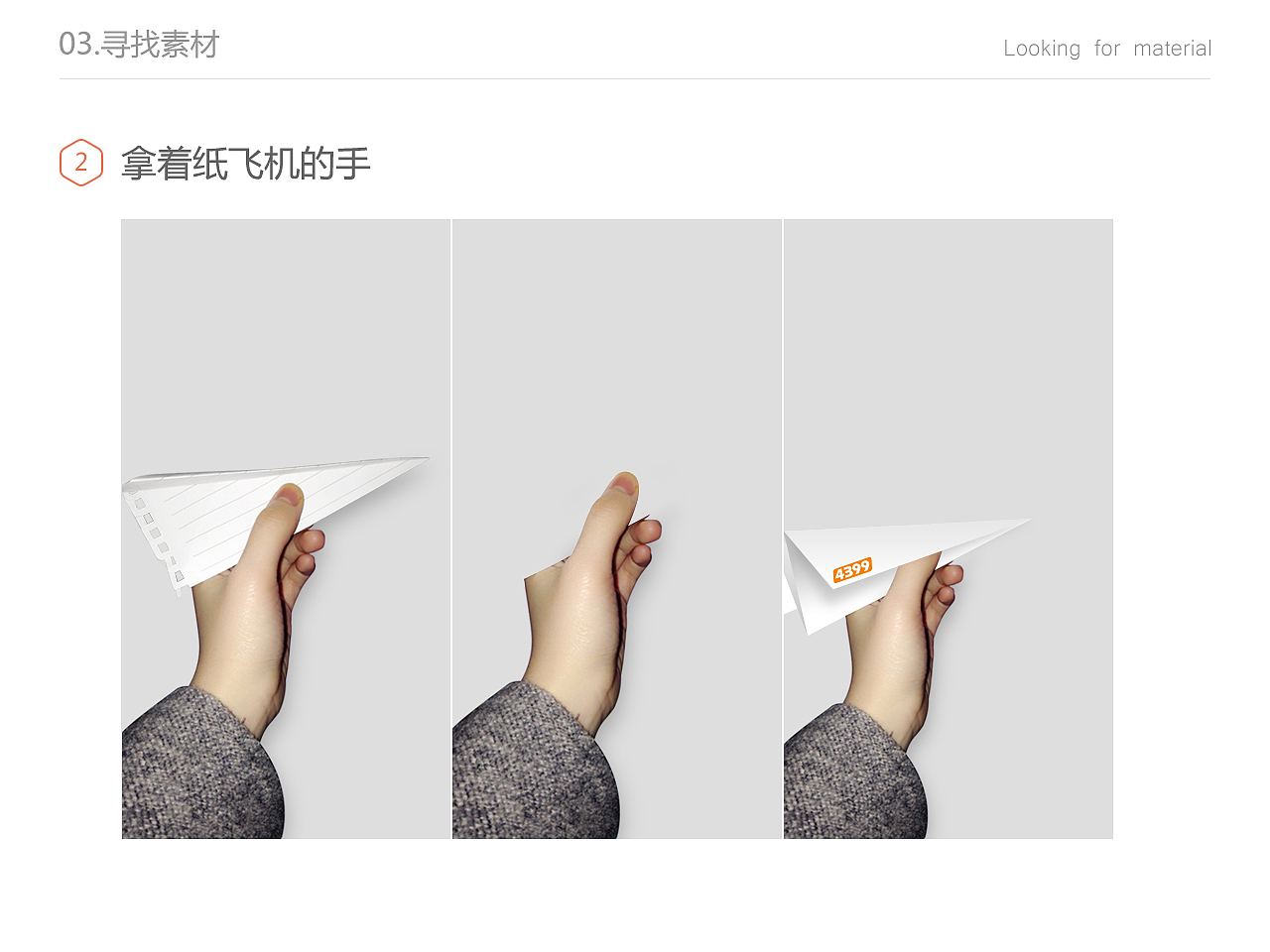 03.寻找素材

Looking for material

2 拿着纸飞机的手

4399