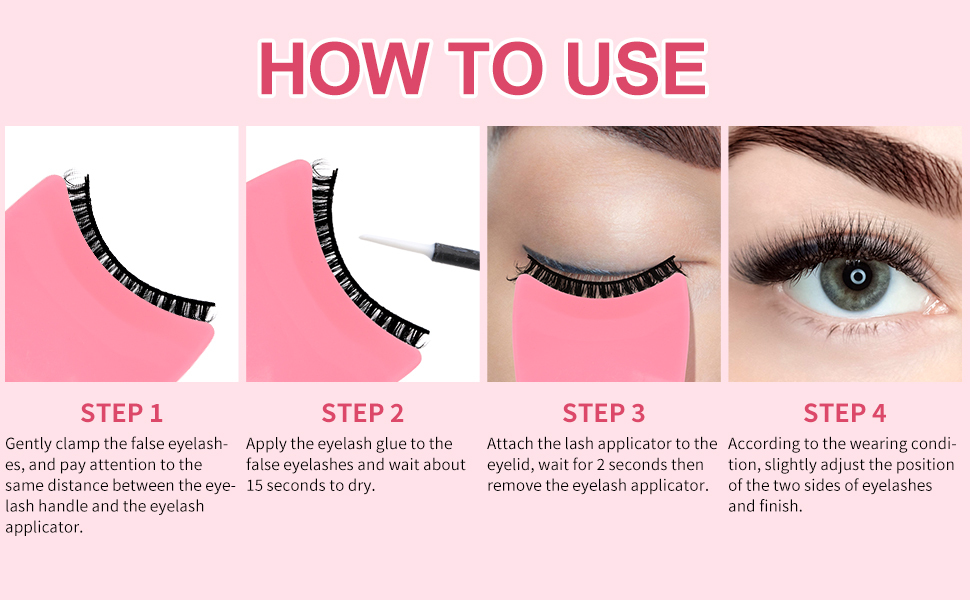 HOW TO USE

STEP 1

Gently clamp the false eyelashes, and pay attention to the same distance between the eyelash handle and the eyelash applicator.

STEP 2

Apply the eyelash glue to the false eyelashes and wait about 15 seconds to dry.

STEP 3

Attach the lash applicator to the eyelid, wait for 2 seconds then remove the eyelash applicator.

STEP 4

According to the wearing condition, slightly adjust the position of the two sides of eyelashes and finish.