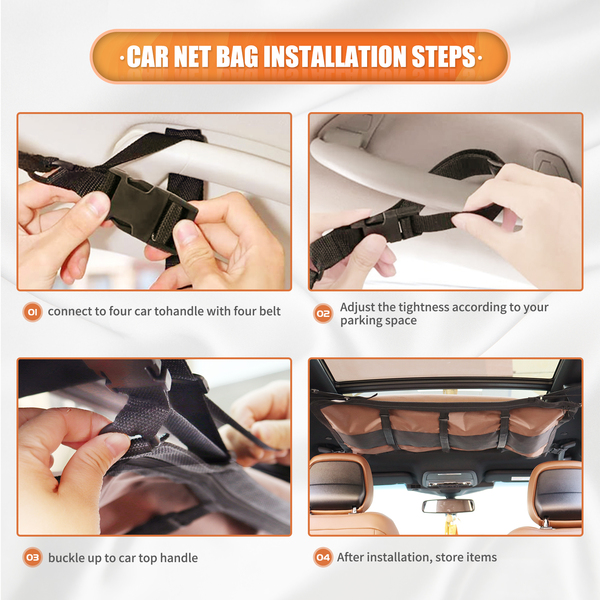 ·CAR NET BAG INSTALLATION STEPS·

01 connect to four car tohandle with four belt

02 Adjust the tightness according to your parking space

03 buckle up to car top handle

04 After installation, store items