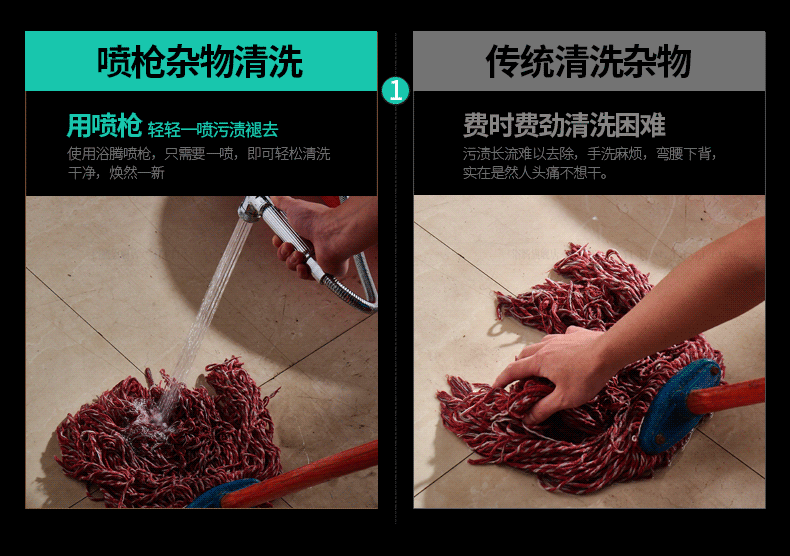 喷枪杂物清洗

用喷枪 轻轻一喷污渍褪去

使用浴腾喷枪，只需要一喷，即可轻松清洗干净，焕然一新

1

传统清洗杂物

费时费劲清洗困难

污渍长流难以去除，手洗麻烦，弯腰下背，实在是然人头痛不想干。