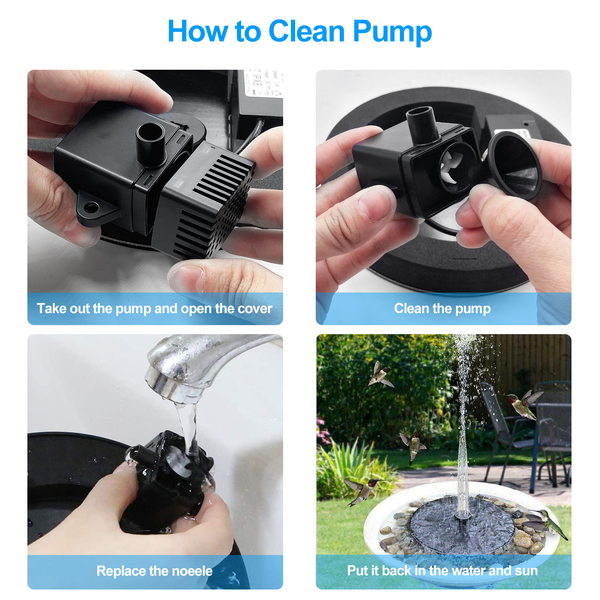 How to Clean Pump

Take out the pump and open the cover

Clean the pump

Replace the noeele

Put it back in the water and sun