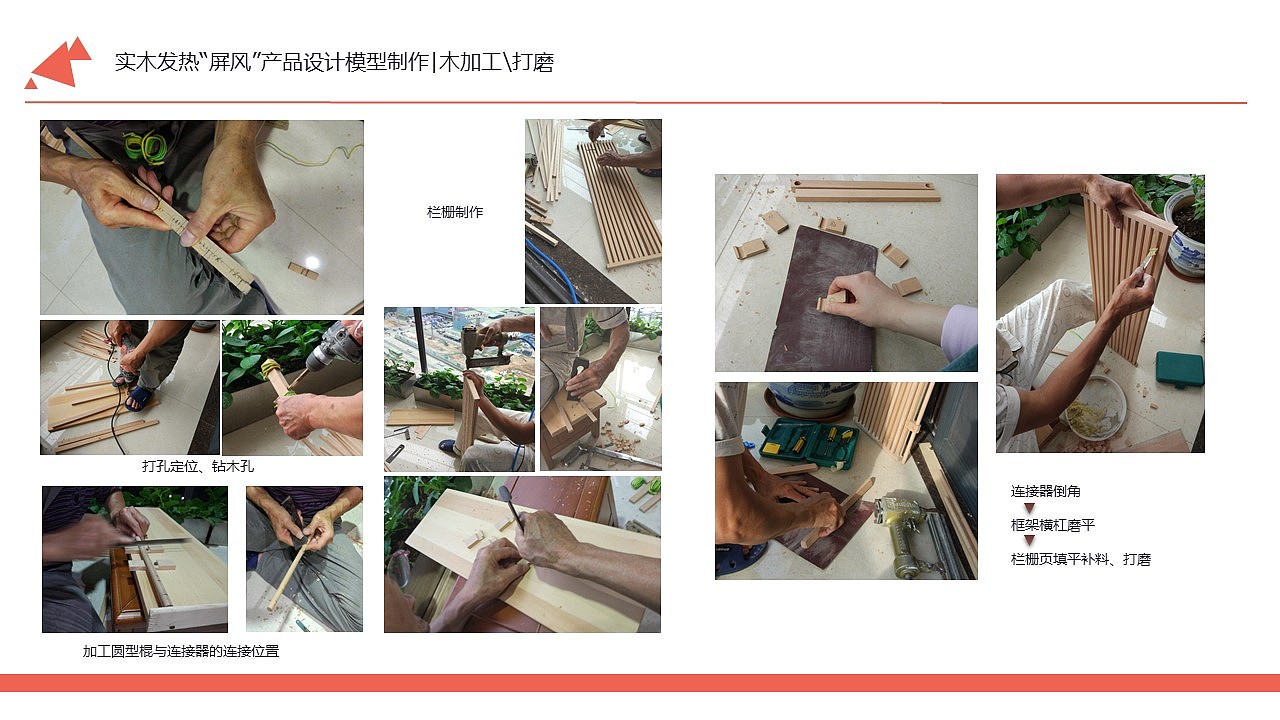 实木发热“屏风”产品设计模型制作|木加工\打磨

栏栅制作

打孔定位、钻木孔

加工圆型棍与连接器的连接位置

连接器倒角

框架横杠磨平

栏栅页填平补料、打磨