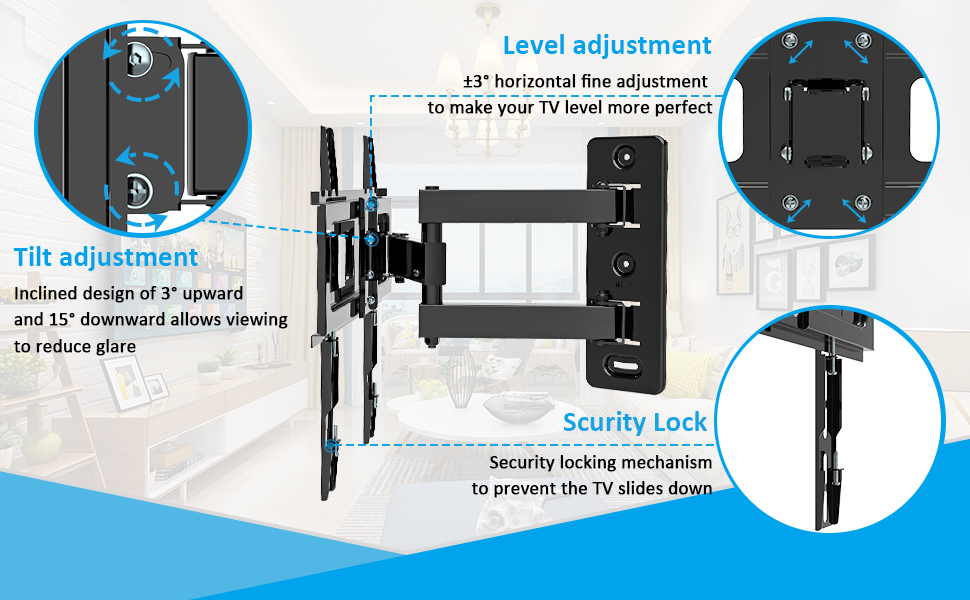 Level adjustment

±3° horizontal fine adjustment to make your TV level more perfect

Tilt adjustment

Inclined design of 3° upward and 15° downward allows viewing to reduce glare

Scurity Lock

Security locking mechanism to prevent the TV slides down