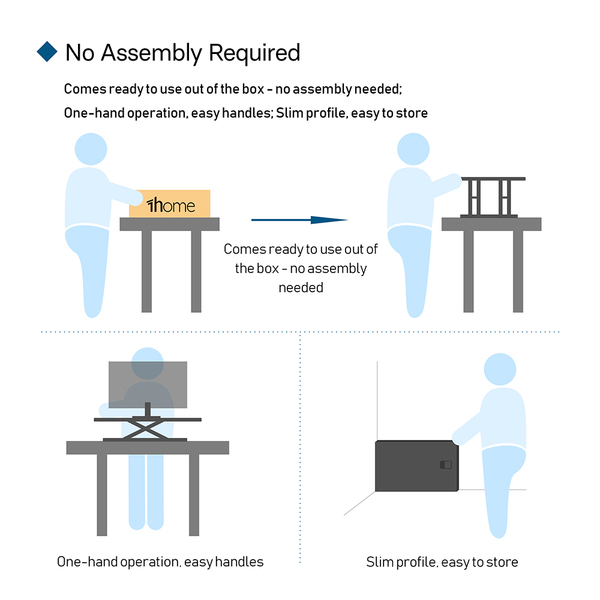 No Assembly Required

Comes ready to use out of the box - no assembly needed;

One-hand operation, easy handles; Slim profile, easy to store

1home

Comes ready to use out of the box - no assembly needed

One-hand operation, easy handles

Slim profile, easy to store