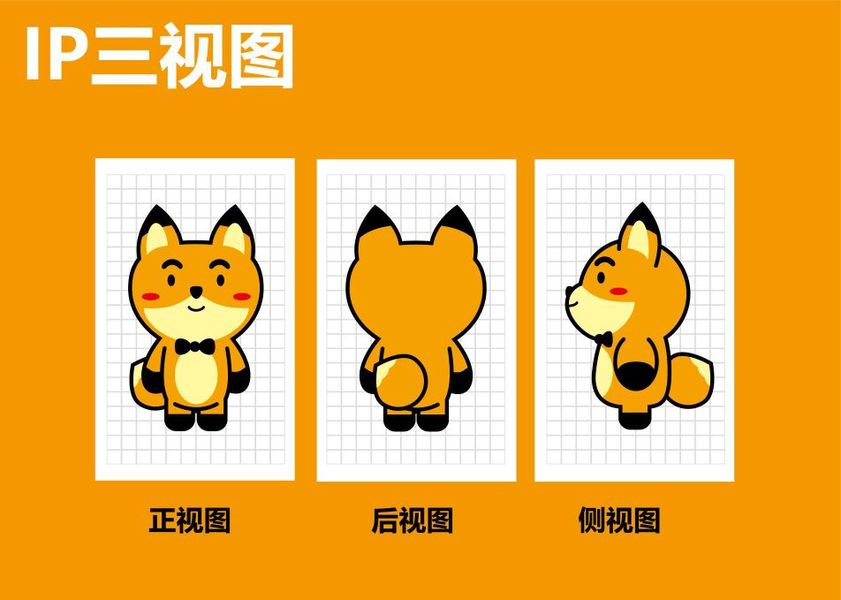 IP三视图

正视图

后视图

侧视图