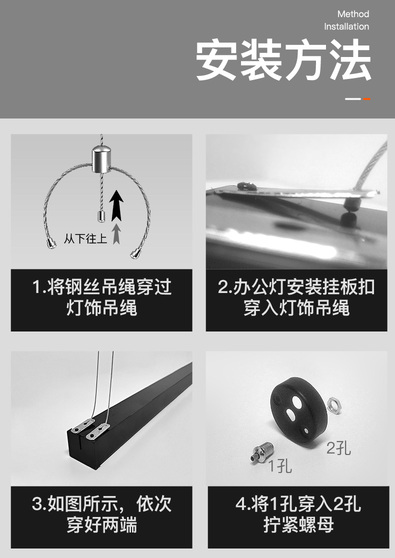 Method
Installation

安装方法

从下往上

1.将钢丝吊绳穿过灯饰吊绳

2.办公灯安装挂板扣穿入灯饰吊绳

3.如图所示，依次穿好两端

2孔

1孔

4.将1孔穿入2孔拧紧螺母