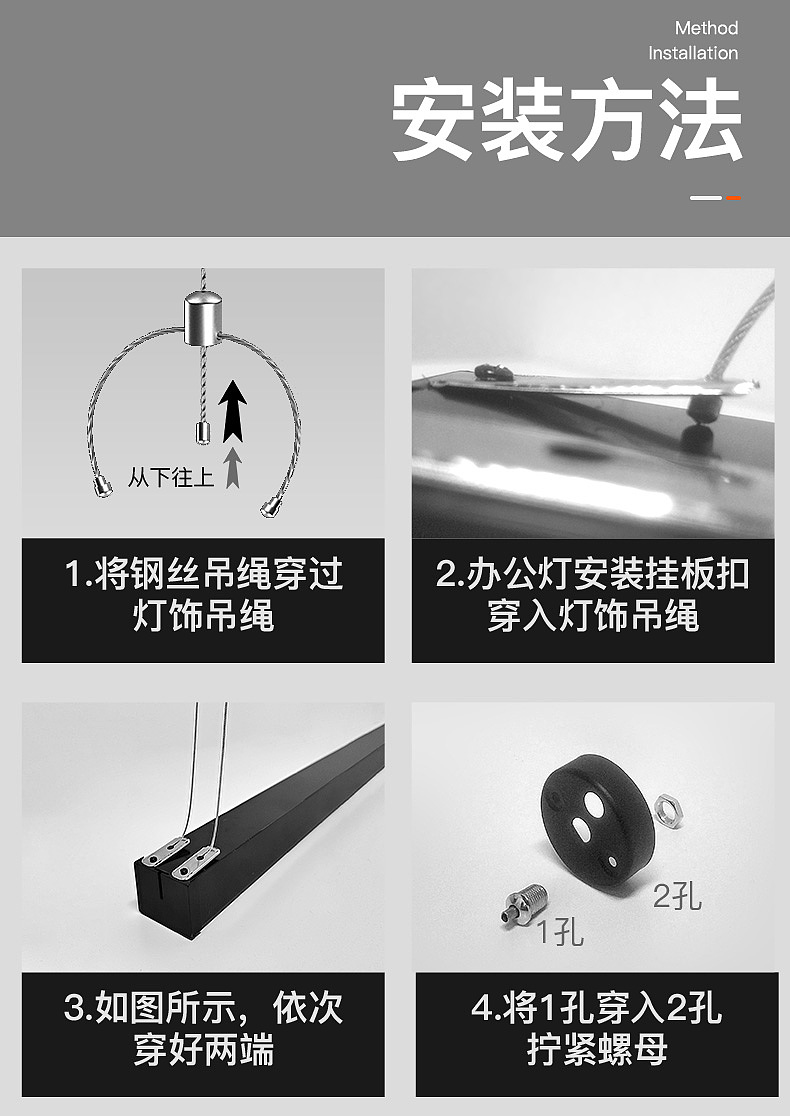 Method
Installation

安装方法

从下往上

1.将钢丝吊绳穿过灯饰吊绳

2.办公灯安装挂板扣穿入灯饰吊绳

3.如图所示，依次穿好两端

2孔
1孔

4.将1孔穿入2孔拧紧螺母