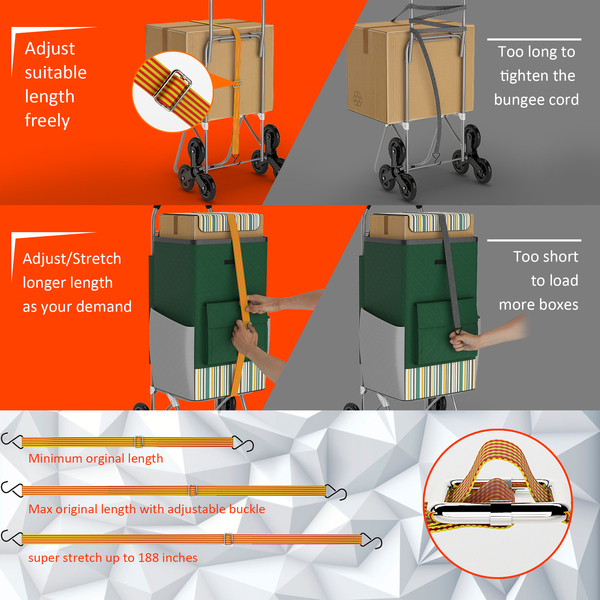 Adjust suitable length freely

Too long to tighten the bungee cord

Adjust/Stretch longer length as your demand

Too short to load more boxes

Minimum orginal length

Max original length with adjustable buckle

super stretch up to 188 inches