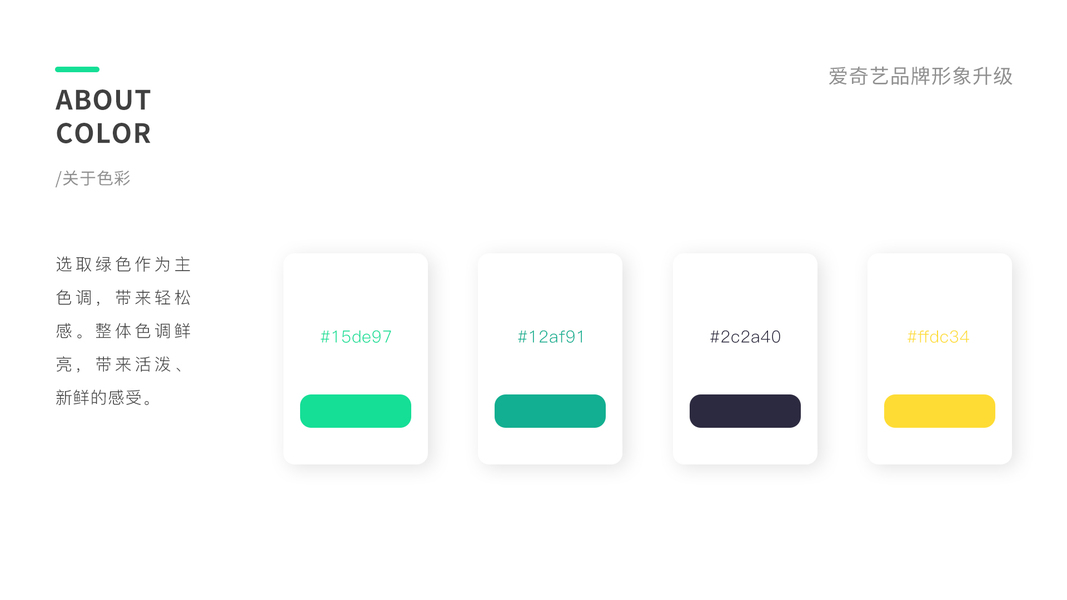 ABOUT COLOR

/关于色彩

爱奇艺品牌形象升级

选取绿色作为主色调，带来轻松感。整体色调鲜亮，带来活泼、新鲜的感受。

#15de97

#12af91

#2c2a40

#ffdc34