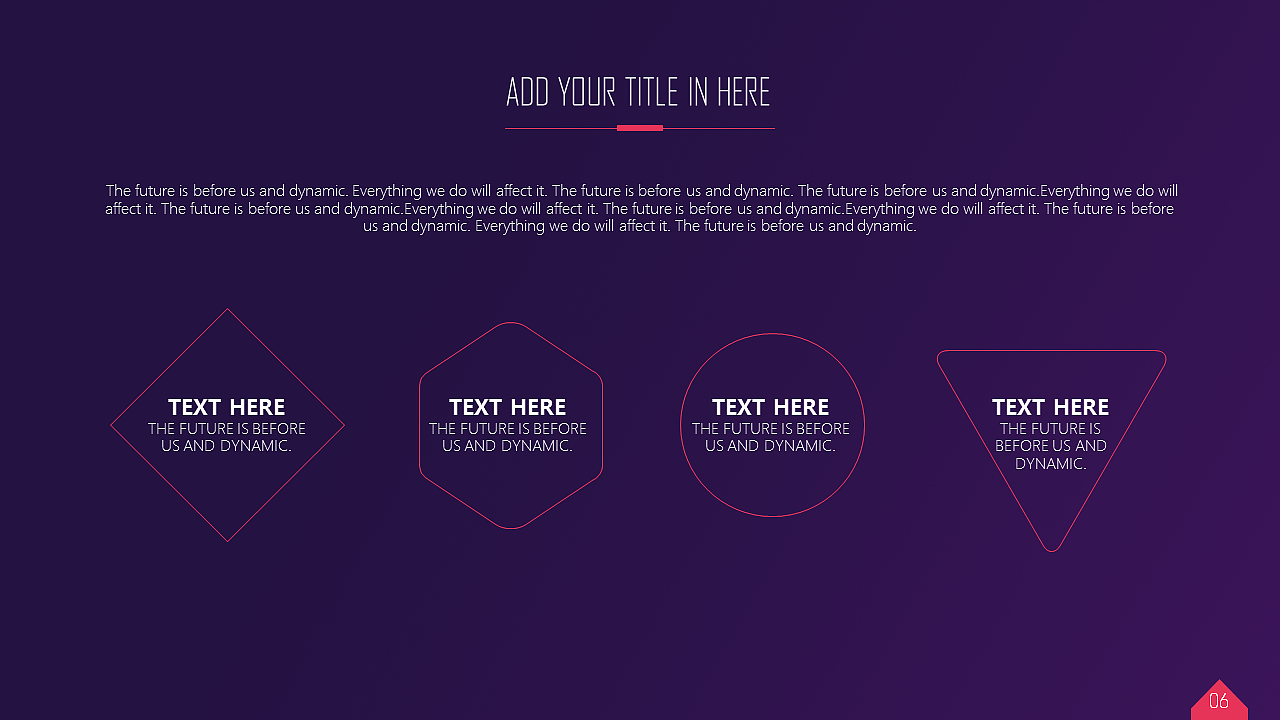 ADD YOUR TITLE IN HERE

The future is before us and dynamic. Everything we do will affect it. The future is before us and dynamic. The future is before us and dynamic.Everything we do will affect it. The future is before us and dynamic.Everything we do will affect it. The future is before us and dynamic.Everything we do will affect it. The future is before us and dynamic. Everything we do will affect it. The future is before us and dynamic.

TEXT HERE
THE FUTURE IS BEFORE US AND DYNAMIC.

TEXT HERE
THE FUTURE IS BEFORE US AND DYNAMIC.

TEXT HERE
THE FUTURE IS BEFORE US AND DYNAMIC.

TEXT HERE
THE FUTURE IS BEFORE US AND DYNAMIC.

06