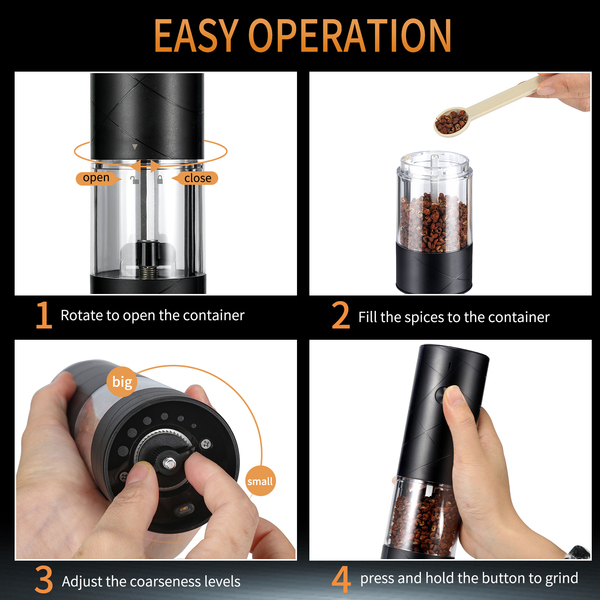 EASY OPERATION

open

close

1 Rotate to open the container

2 Fill the spices to the container

big

small

3 Adjust the coarseness levels

4 press and hold the button to grind