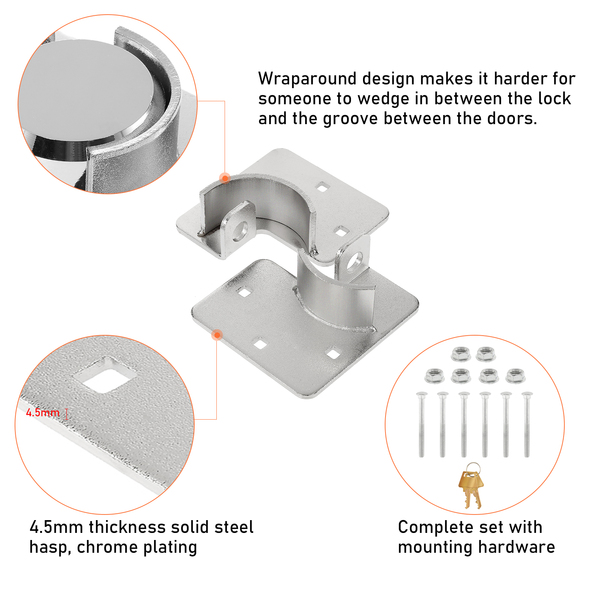 Wraparound design makes it harder for someone to wedge in between the lock and the groove between the doors.

4.5mm

4.5mm thickness solid steel hasp, chrome plating

Complete set with mounting hardware