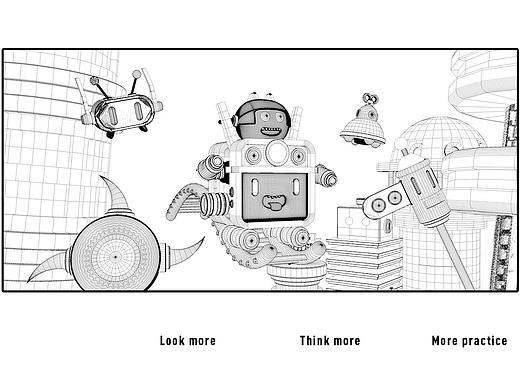 Look more

Think more

More practice