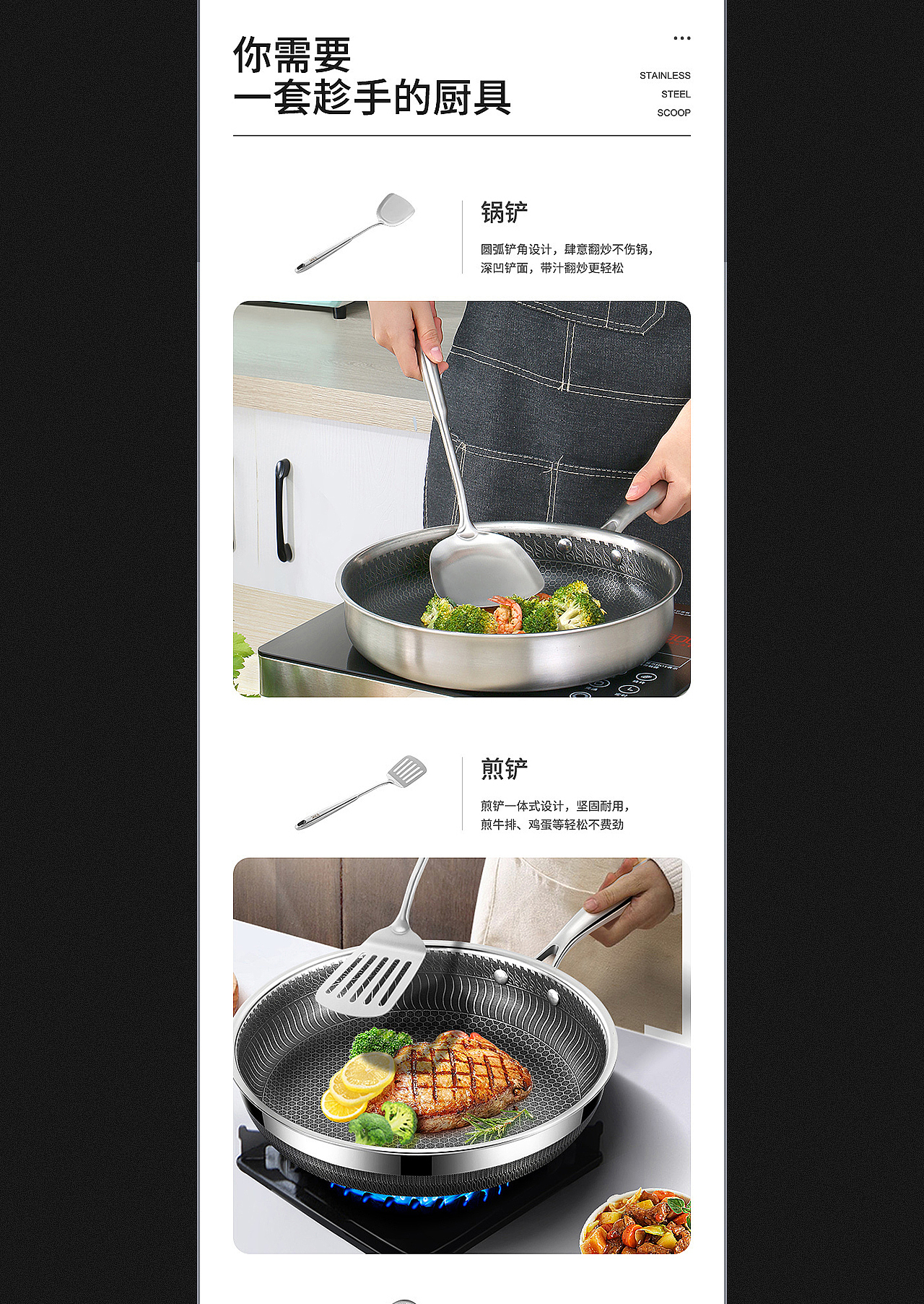 你需要
一套趁手的厨具

...

STAINLESS
STEEL
SCOOP

锅铲

圆弧铲角设计，肆意翻炒不伤锅，
深凹铲面，带汁翻炒更轻松

煎铲

煎铲一体式设计，坚固耐用，
煎牛排、鸡蛋等轻松不费劲