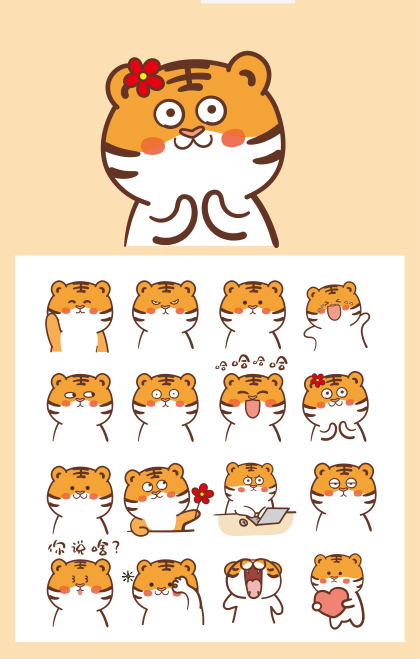 哈哈哈哈

你说啥?