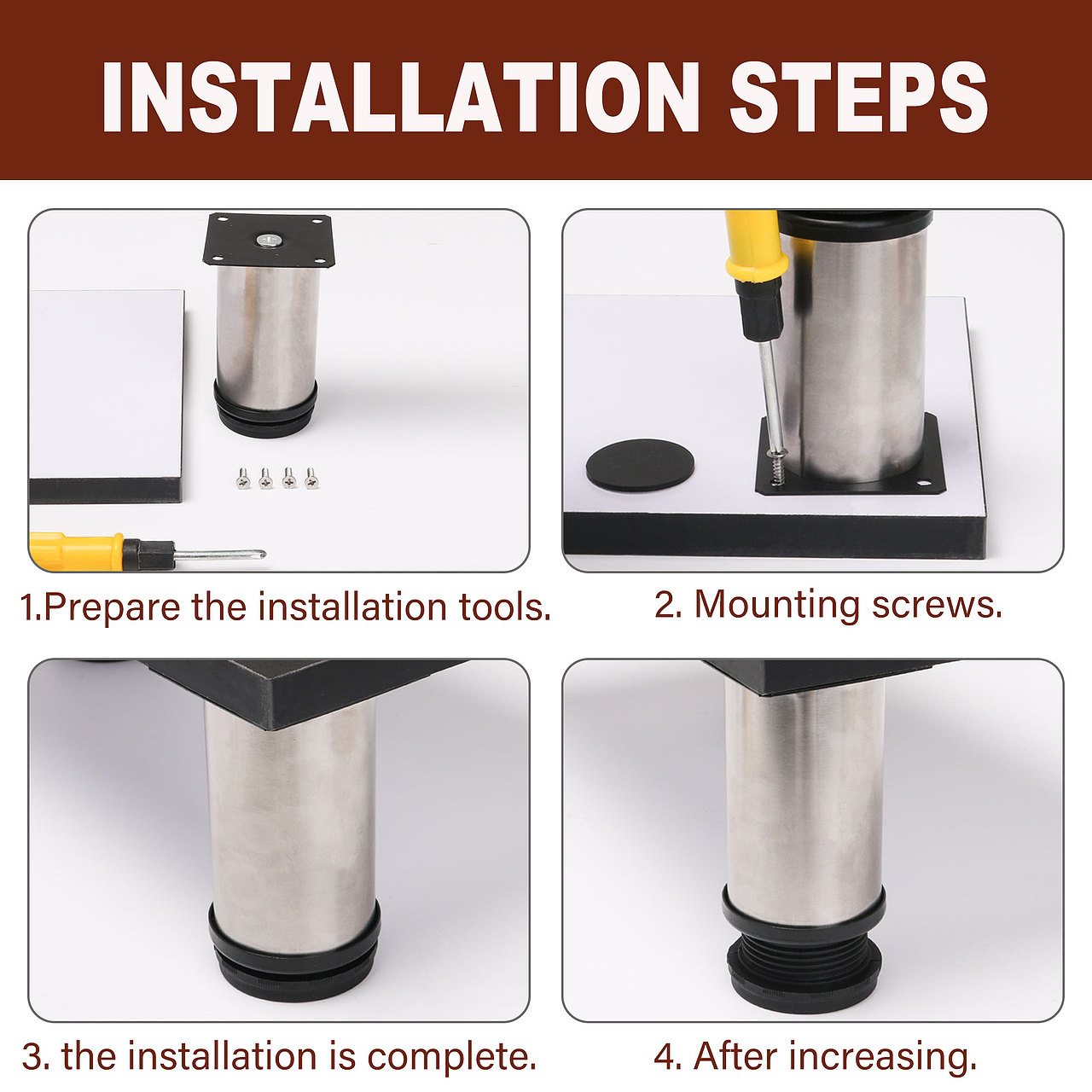 INSTALLATION STEPS

1.Prepare the installation tools.

2. Mounting screws.

3. the installation is complete.

4. After increasing.