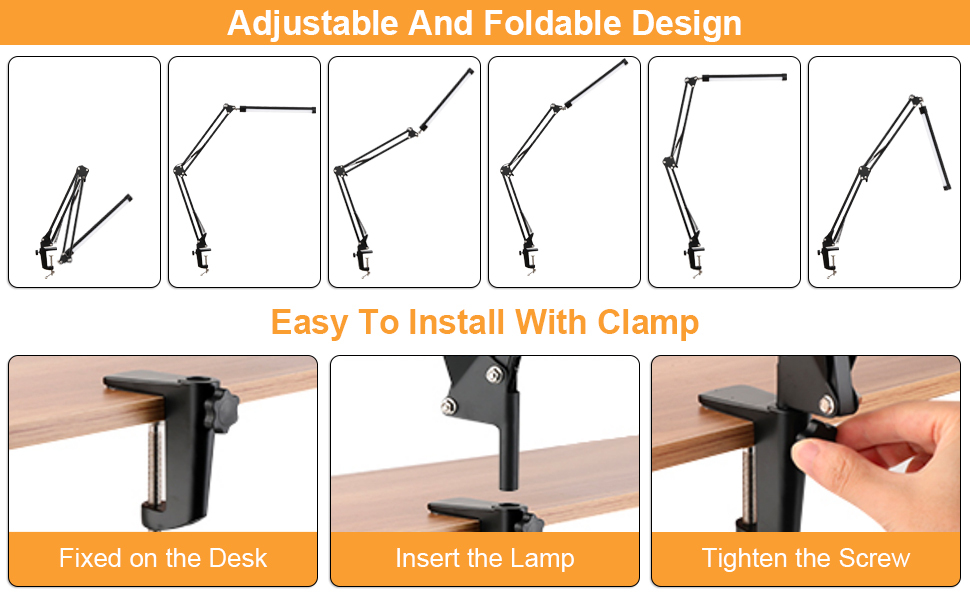 Adjustable And Foldable Design

Easy To Install With Clamp

Fixed on the Desk

Insert the Lamp

Tighten the Screw