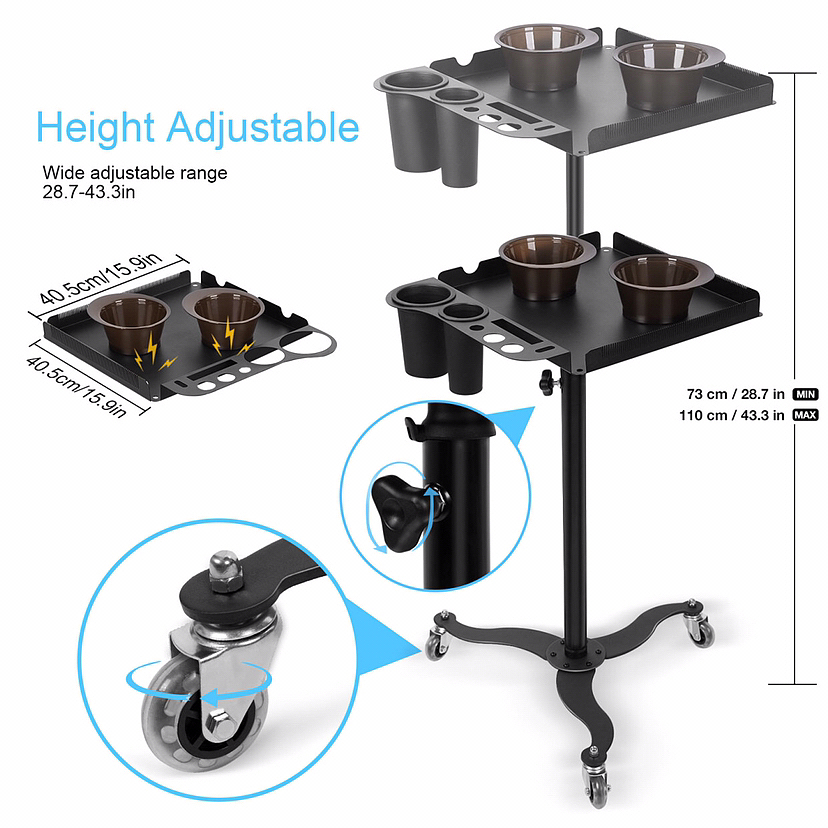 Height Adjustable

Wide adjustable range
28.7-43.3in

40.5cm/15.9in

40.5cm/15.9in

73 cm / 28.7 in MIN
110 cm / 43.3 in MAX