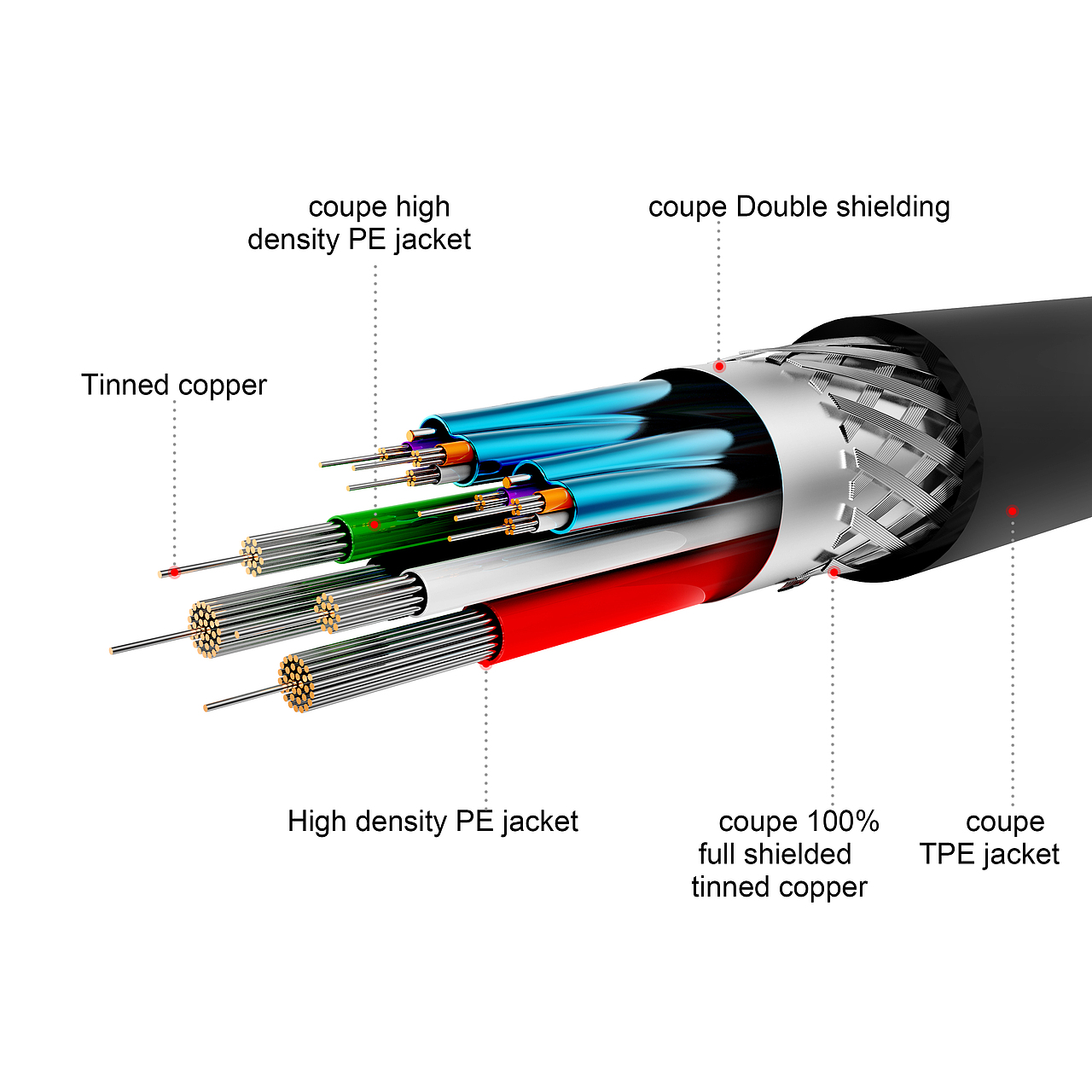 coupe high density PE jacket

coupe Double shielding

Tinned copper

High density PE jacket

coupe 100% full shielded tinned copper

coupe TPE jacket