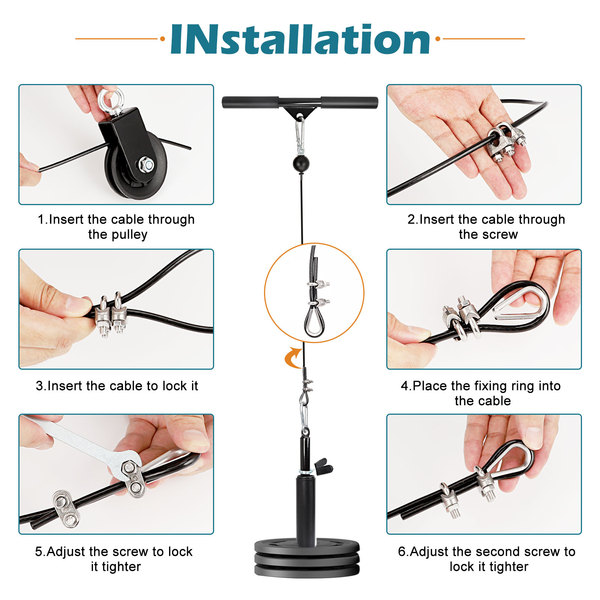 INstallation

1.Insert the cable through the pulley

2.Insert the cable through the screw

3.Insert the cable to lock it

4.Place the fixing ring into the cable

5.Adjust the screw to lock it tighter

6.Adjust the second screw to lock it tighter