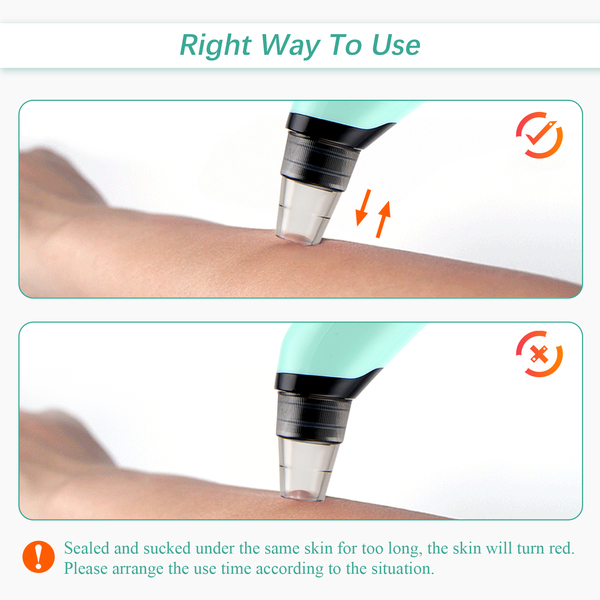 Right Way To Use

Sealed and sucked under the same skin for too long, the skin will turn red. Please arrange the use time according to the situation.