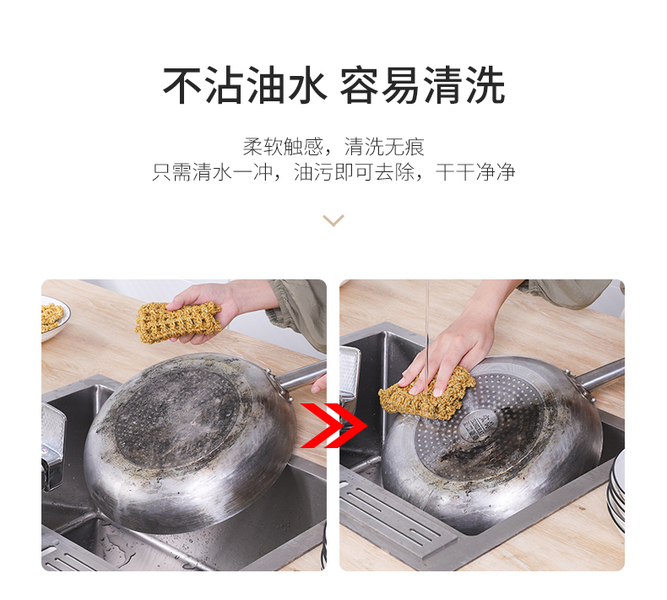 不沾油水 容易清洗

柔软触感，清洗无痕
只需清水一冲，油污即可去除，干干净净