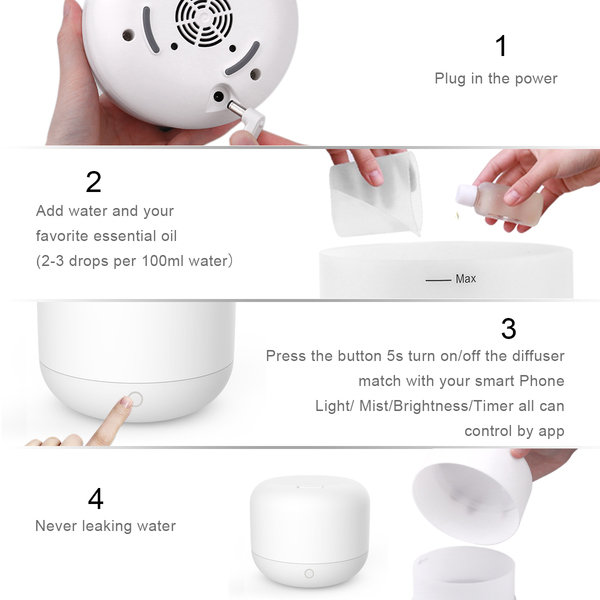 1
Plug in the power

2
Add water and your favorite essential oil (2-3 drops per 100ml water)

Max

3
Press the button 5s turn on/off the diffuser match with your smart Phone Light/ Mist/Brightness/Timer all can control by app

4
Never leaking water