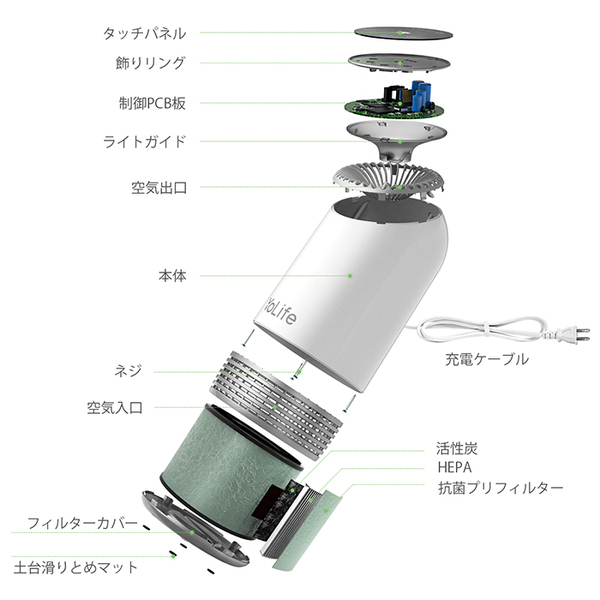 タッチパネル

飾りリング

制御PCB板

ライトガイド

空気出口

本体

YoLife

充電ケーブル

ネジ

空気入口

活性炭

HEPA

抗菌プリフィルター

フィルターカバー

土台滑りとめマット