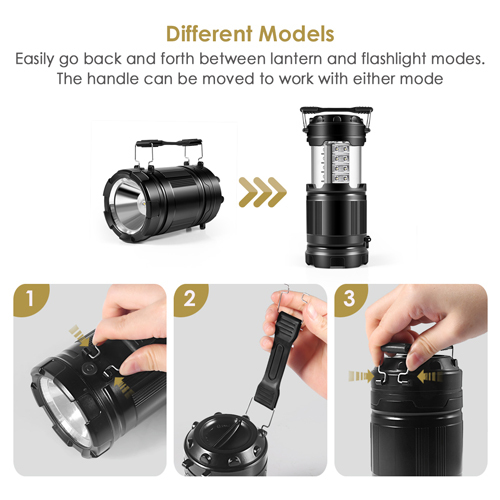 Different Models

Easily go back and forth between lantern and flashlight modes. The handle can be moved to work with either mode

1

2

3