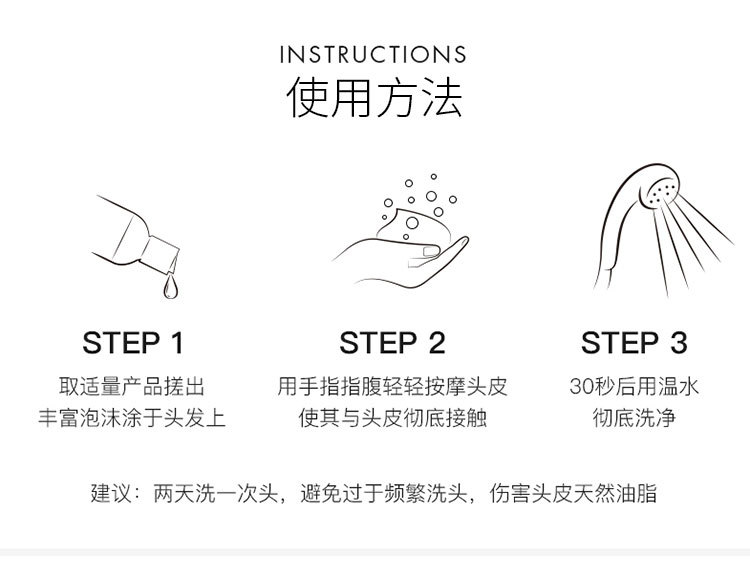 INSTRUCTIONS
使用方法

STEP 1
取适量产品搓出
丰富泡沫涂于头发上

STEP 2
用手指指腹轻轻按摩头皮
使其与头皮彻底接触

STEP 3
30秒后用温水
彻底洗净

建议：两天洗一次头，避免过于频繁洗头，伤害头皮天然油脂