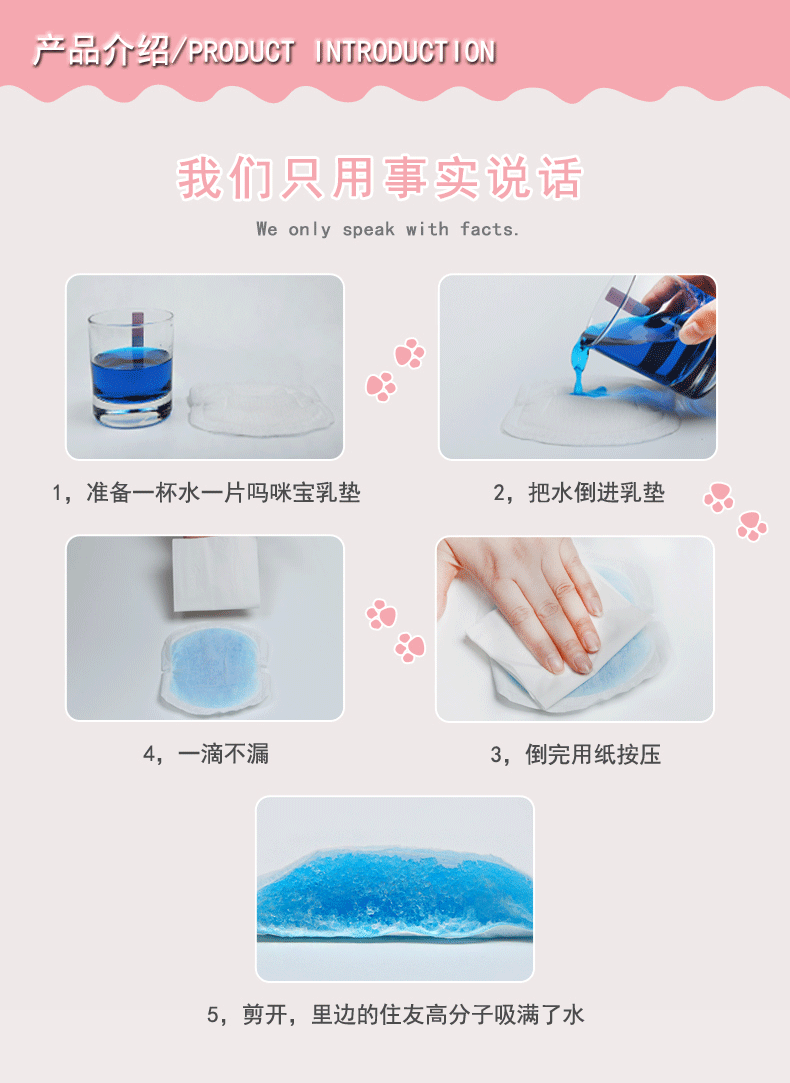 产品介绍/PRODUCT INTRODUCTION

我们只用事实说话

We only speak with facts.

1，准备一杯水一片吗咪宝乳垫

2，把水倒进乳垫

4，一滴不漏

3，倒完用纸按压

5，剪开，里边的住友高分子吸满了水