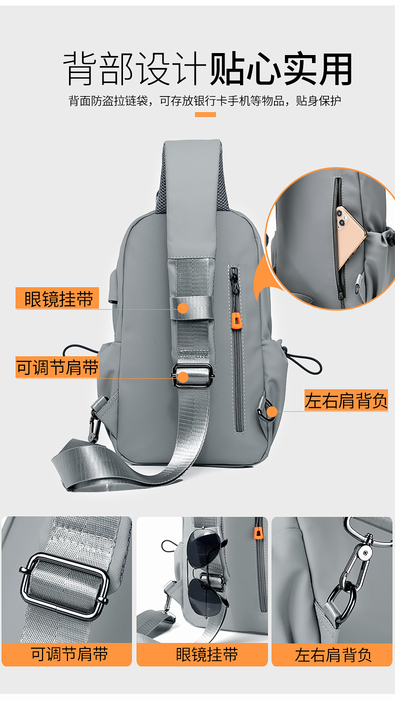 背部设计贴心实用

背面防盗拉链袋，可存放银行卡手机等物品，贴身保护

眼镜挂带

可调节肩带

左右肩背负

可调节肩带

眼镜挂带

左右肩背负