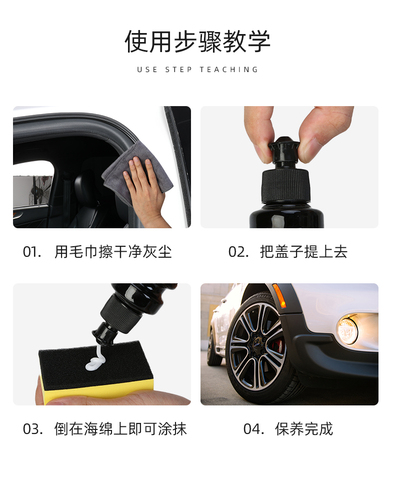 使用步骤教学

USE STEP TEACHING

01. 用毛巾擦干净灰尘

02. 把盖子提上去

03. 倒在海绵上即可涂抹

04. 保养完成