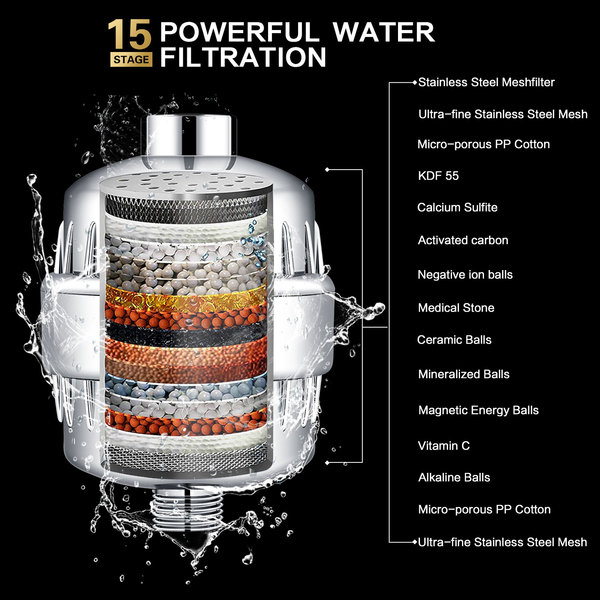 15 STAGE POWERFUL WATER FILTRATION

Stainless Steel Meshfilter
Ultra-fine Stainless Steel Mesh
Micro-porous PP Cotton
KDF 55
Calcium Sulfite
Activated carbon
Negative ion balls
Medical Stone
Ceramic Balls
Mineralized Balls
Magnetic Energy Balls
Vitamin C
Alkaline Balls
Micro-porous PP Cotton
Ultra-fine Stainless Steel Mesh