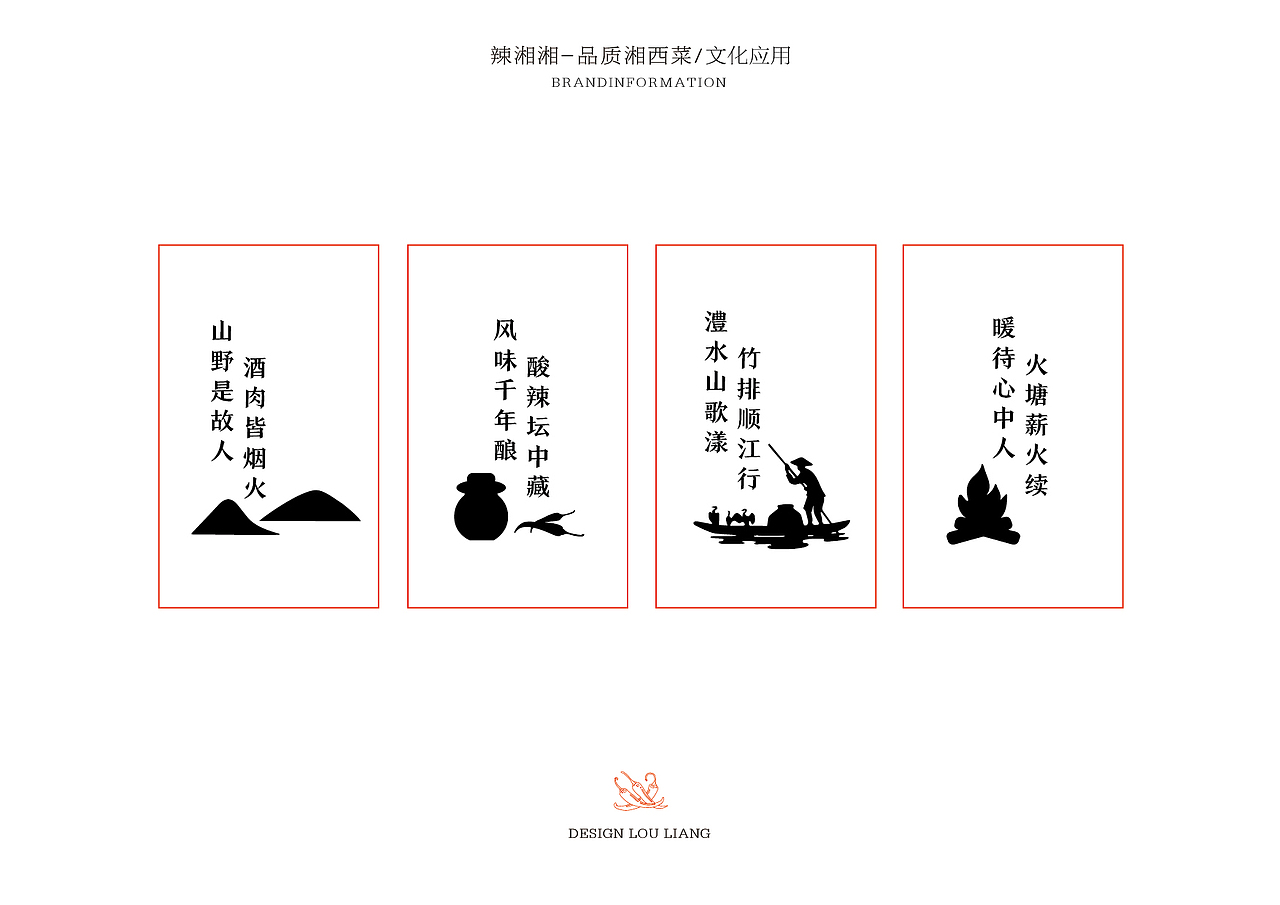 辣湘湘–品质湘西菜/文化应用
BRANDINFORMATION

山野是故人
酒肉皆烟火

风味千年酿
酸辣坛中藏

澧水山歌漾
竹排顺江行

暖待心中人
火塘薪火续

DESIGN LOU LIANG